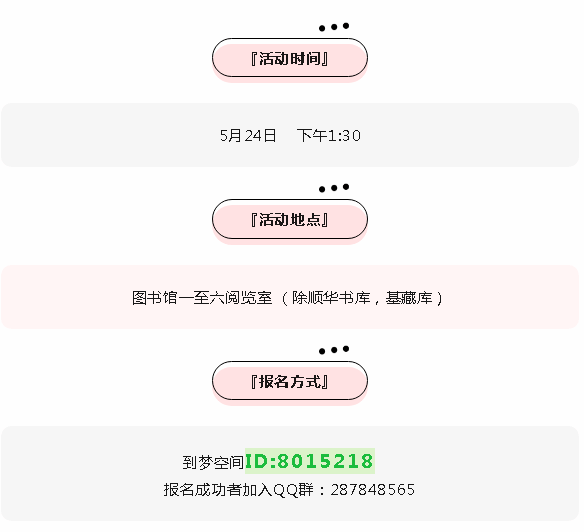 『活动时间』

5月24日　下午1:30

『活动地点』

图书馆一至六阅览室（除顺华书库，基藏库）

『报名方式』

到梦空间ID:8015218
报名成功者加入QQ群：287848565